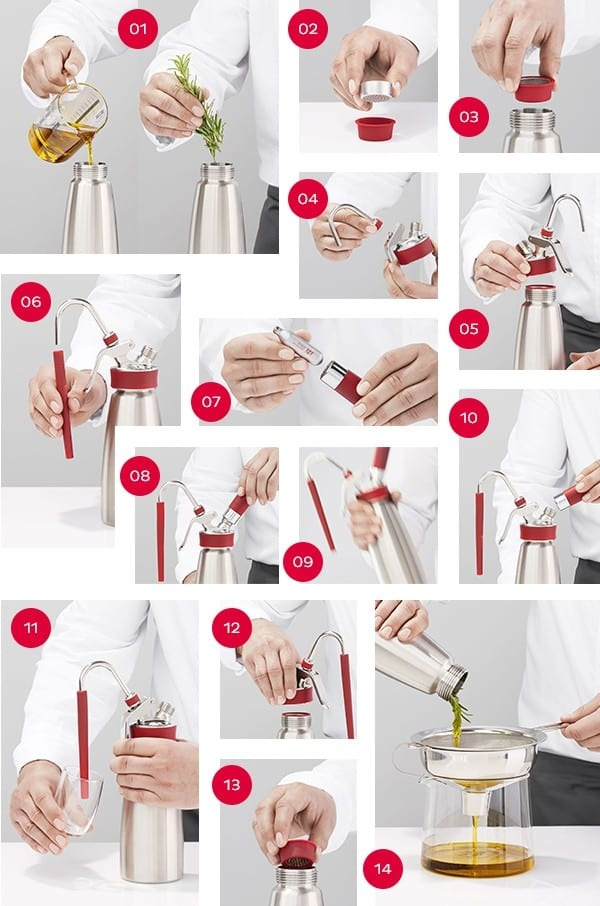 01

02

03

04

05

06

07

08

09

10

11

12

13

14