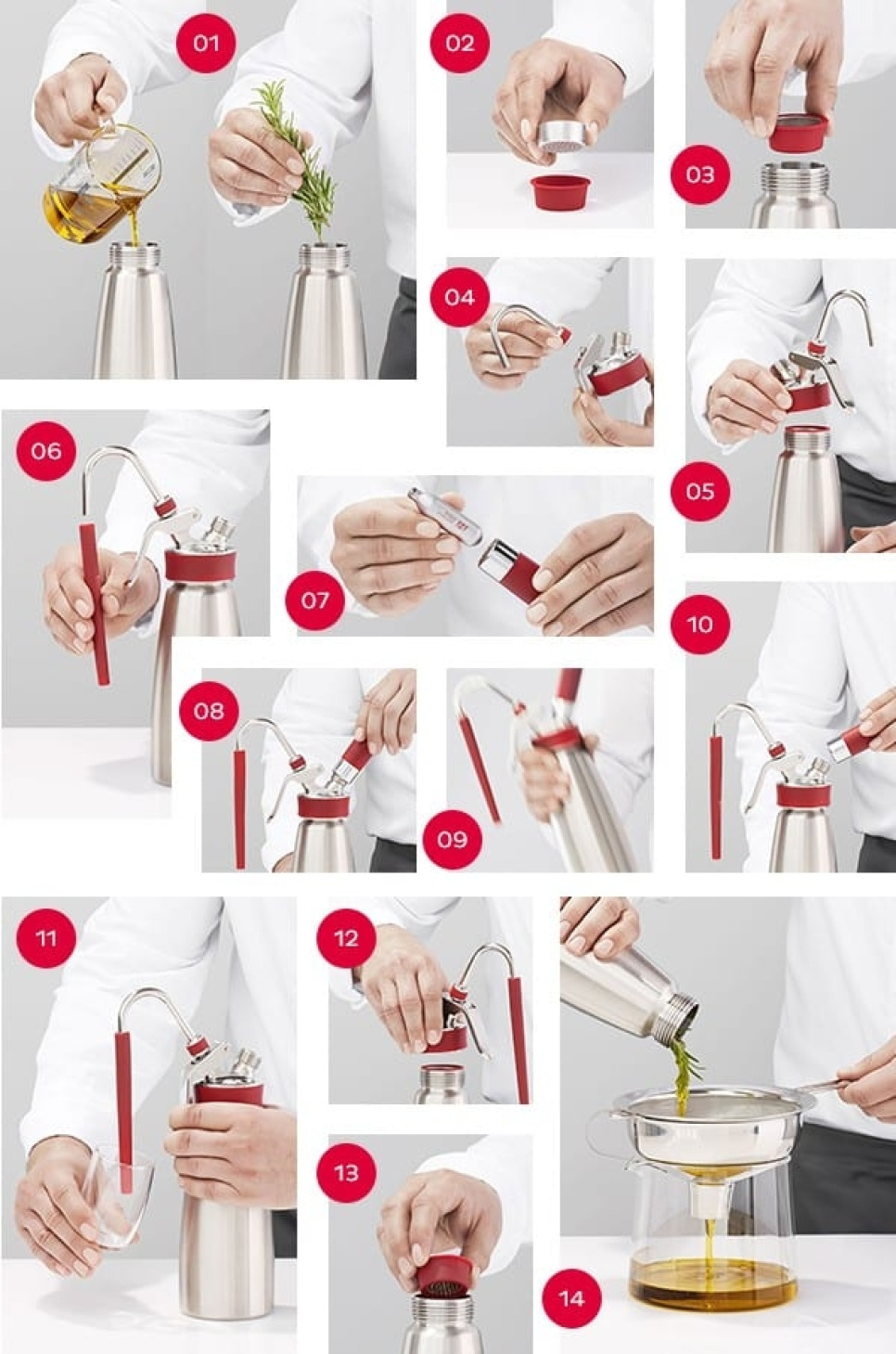 01

02

03

04

05

06

07

08

09

10

11

12

13

14